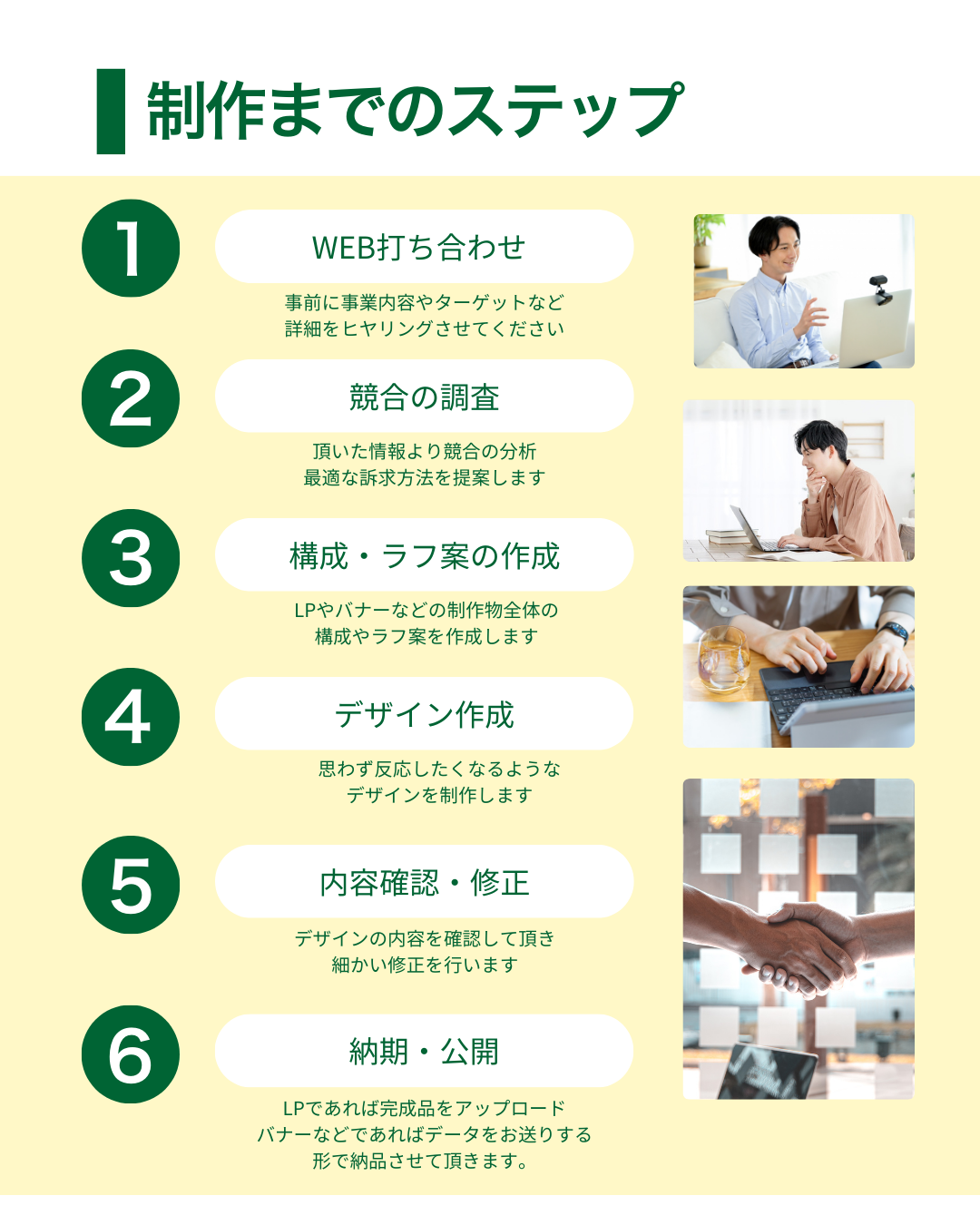 制作までのステップ

1

WEB打ち合わせ

事前に事業内容やターゲットなど
詳細をヒヤリングさせてください

2

競合の調査

頂いた情報より競合の分析
最適な訴求方法を提案します

3

構成・ラフ案の作成

LPやバナーなどの制作物全体の
構成やラフ案を作成します

4

デザイン作成

思わず反応したくなるような
デザインを制作します

5

内容確認・修正

デザインの内容を確認して頂き
細かい修正を行います

6

納期・公開

LPであれば完成品をアップロード
バナーなどであればデータをお送りする
形で納品させて頂きます。